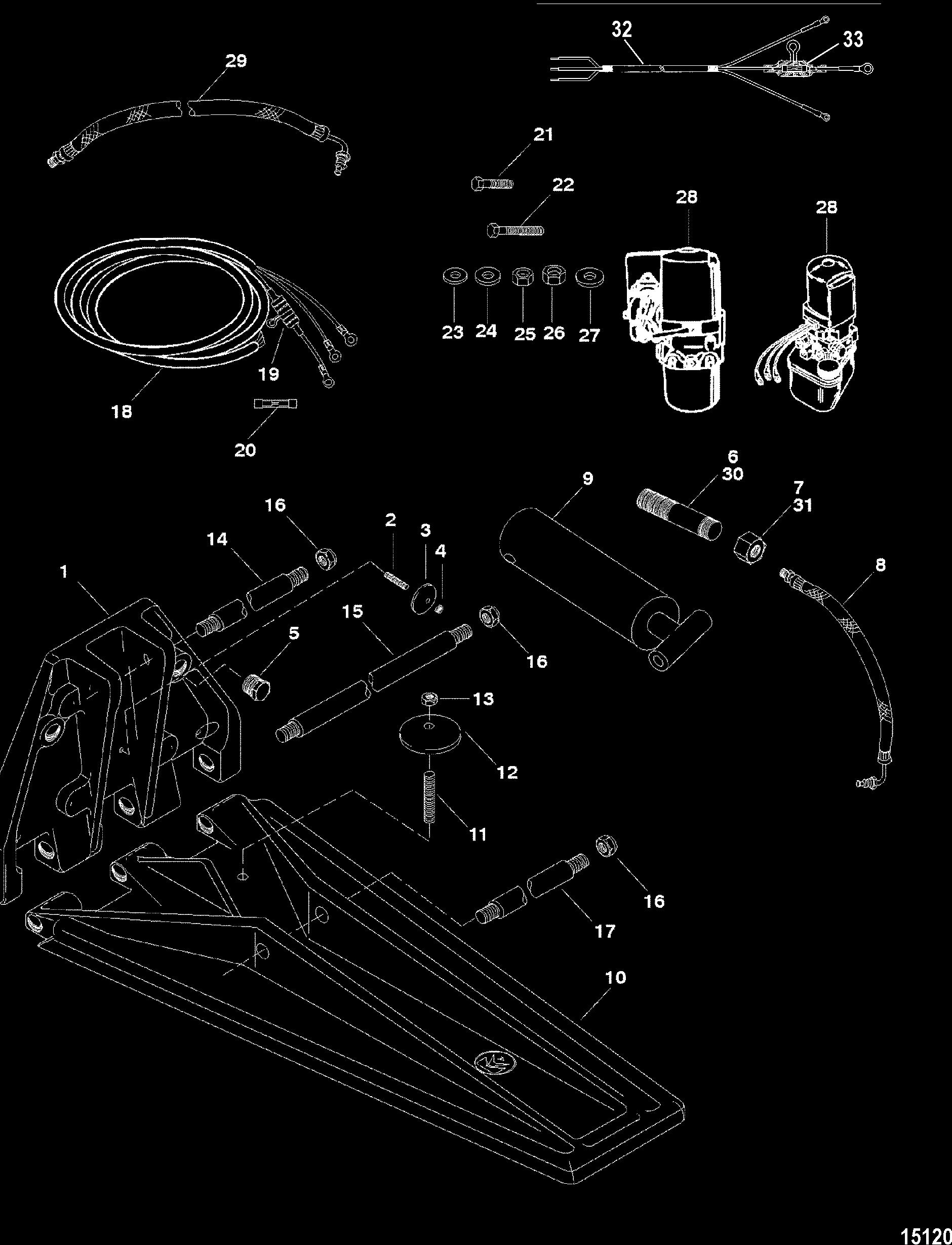 32
33
29
21
22
28
28
23
24
25
26
27
19
18
20
6
30
9
7
31
16
2
3
4
14
8
1
15
5
16
13
12
11
16
17
10
15120