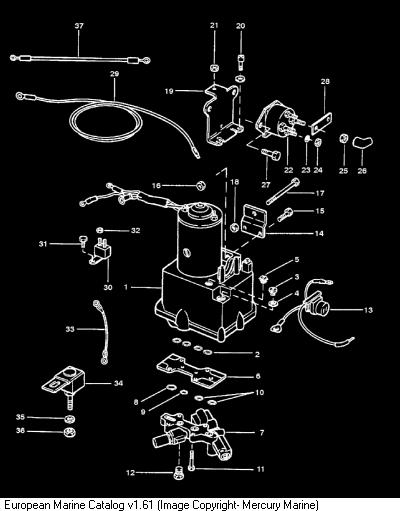 37
21
20
29
19
28
22
23
24
25
26
27
16
18
17
15
14
32
31
30
1
5
3
4
13
33
2
6
34
8
9
10
35
36
7
12
11

European Marine Catalog v1.61 (Image Copyright- Mercury Marine)