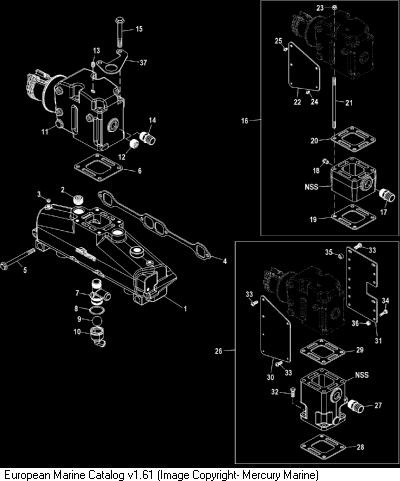 15
13
37
11
14
12
6
3
2
4
5
7
8
9
10
1
23
25
22
24
21
16
20
18
NSS
17
19
35
33
33
34
36
31
26
29
30
33
NSS
32
27
28
European Marine Catalog v1.61 (Image Copyright- Mercury Marine)