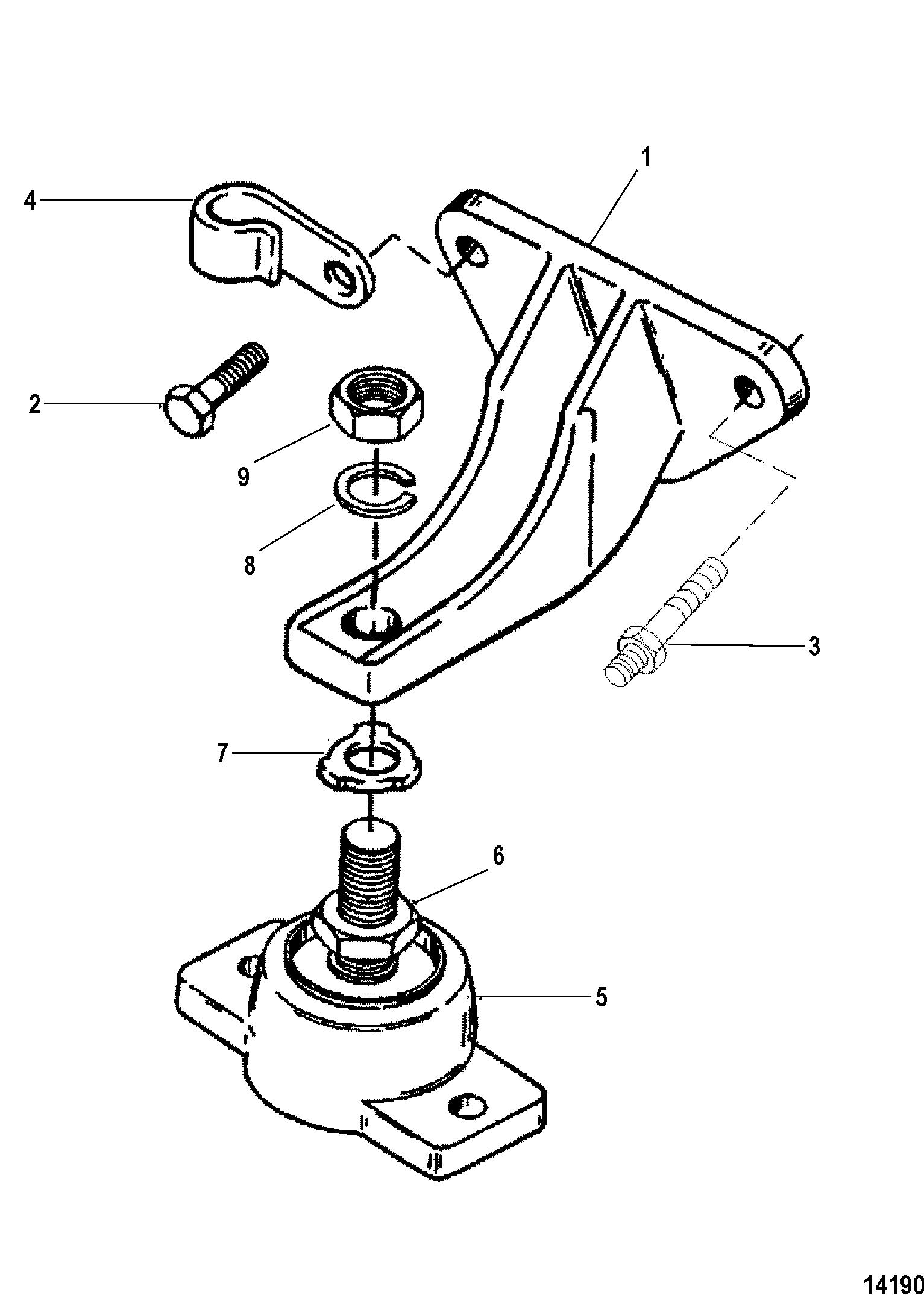 1
4
2
9
8
3
7
6
5
14190