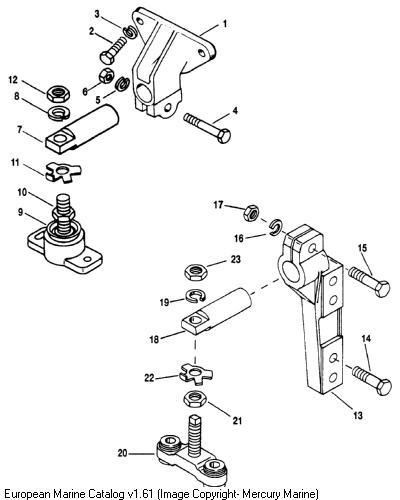 3
1
2
12
6
5
8
4
7
11
10
9
17
16
15
23
19
18
14
22
21
13
20
European Marine Catalog v1.61 (Image Copyright- Mercury Marine)