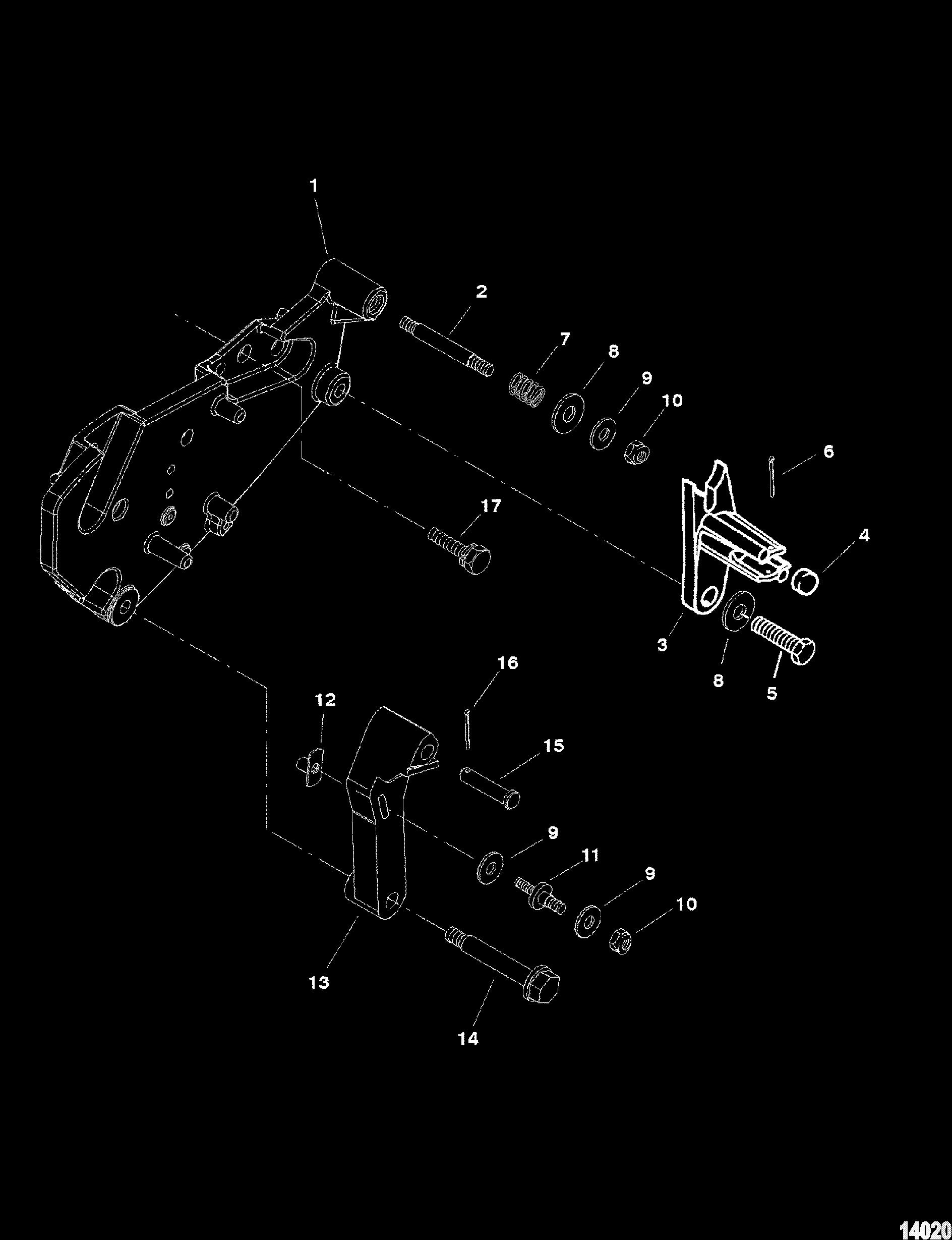 1
2
7
8
9
10
6
17
4
3
8
5
16
12
15
9
11
9
10
13
14
14020