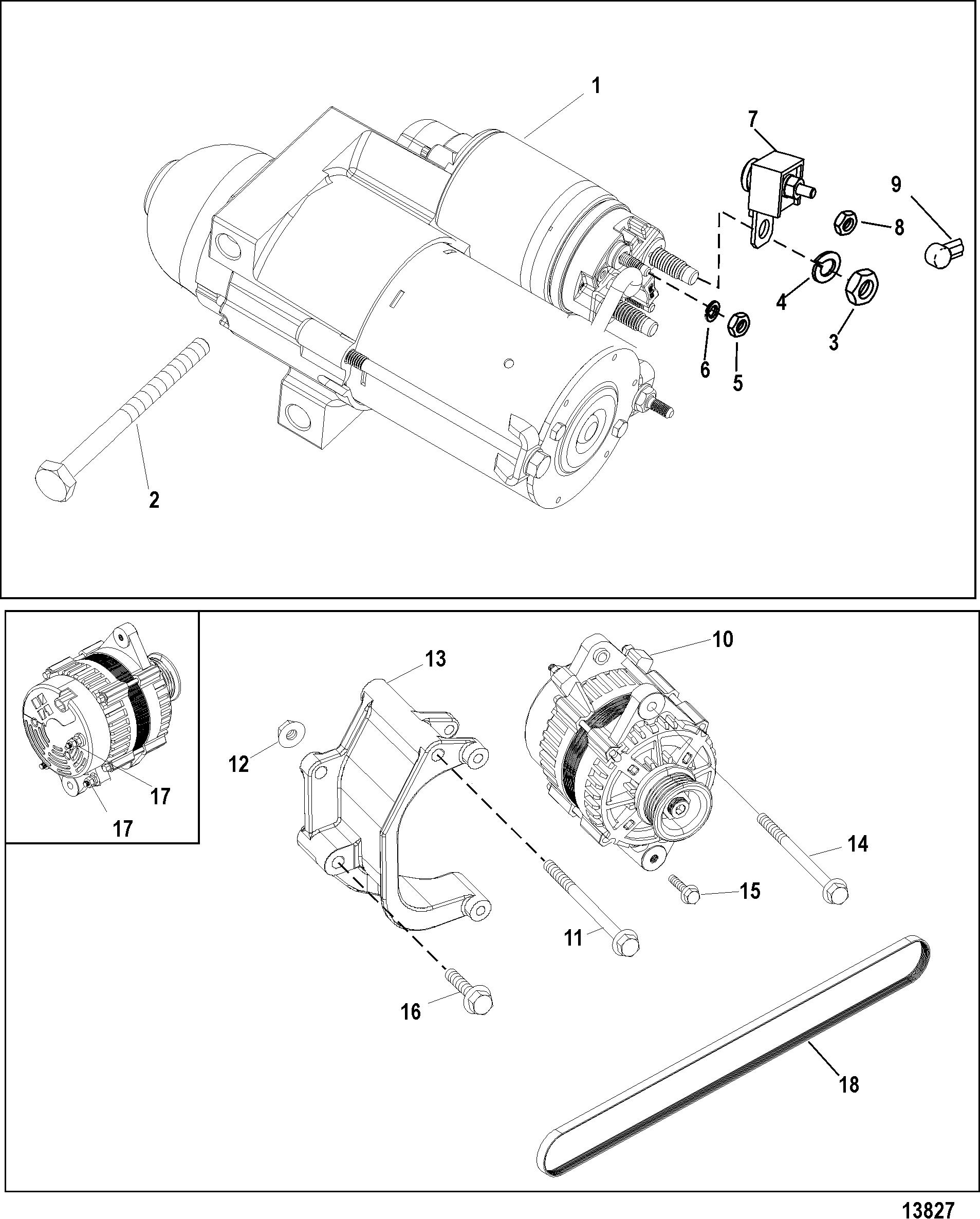 1
7
9
8
4
3
6
5
2
10
13
12
17
17
14
15
11
16
18
13827