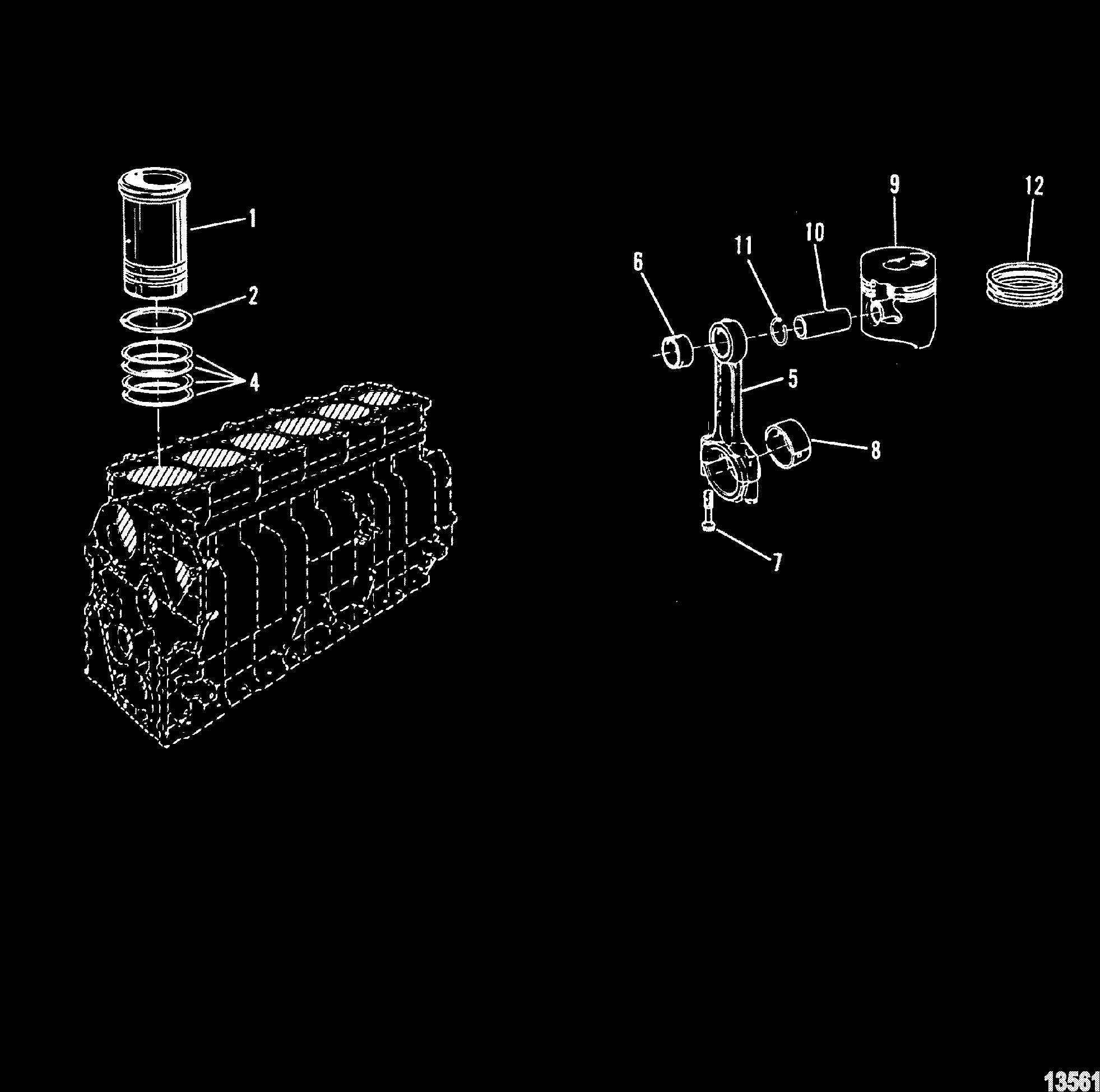 1
2
4
9
12
11
10
6
5
8
7
13561