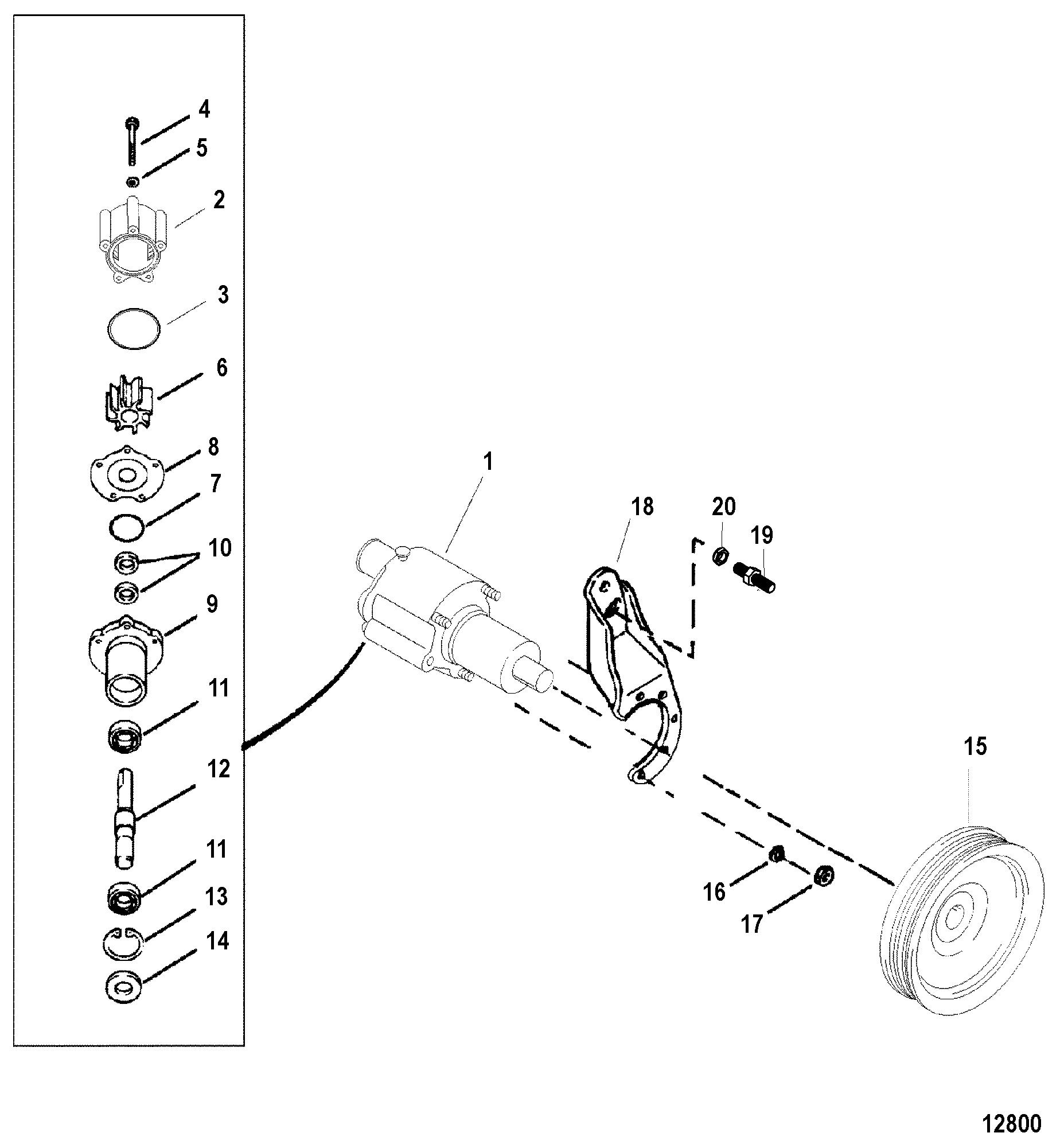 4
5
2
3
6
8
7
10
9
11
12
11
13
14
1
18
20
19
15
16
17
12800