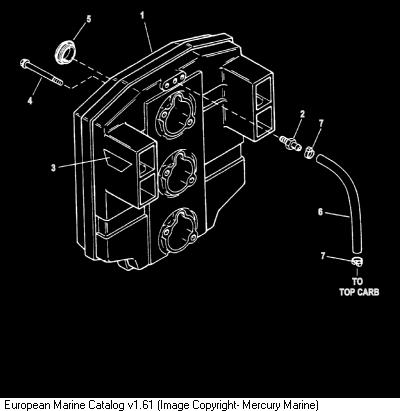 5
1
4
2
7
3
6
7
TO
TOP CARB
European Marine Catalog v1.61 (Image Copyright- Mercury Marine)