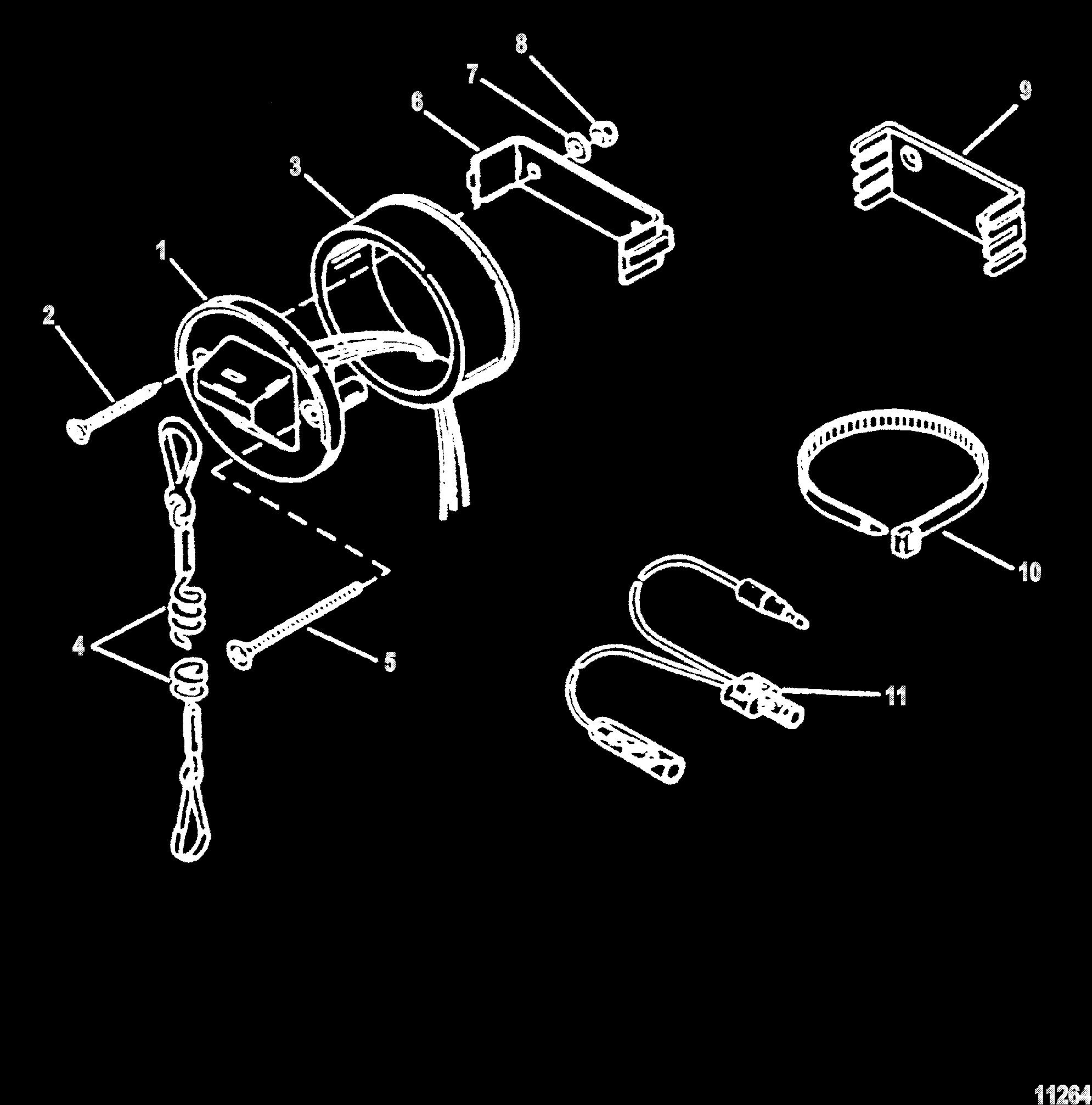 8
7
6
9
3
1
2
10
4
5
11
11264