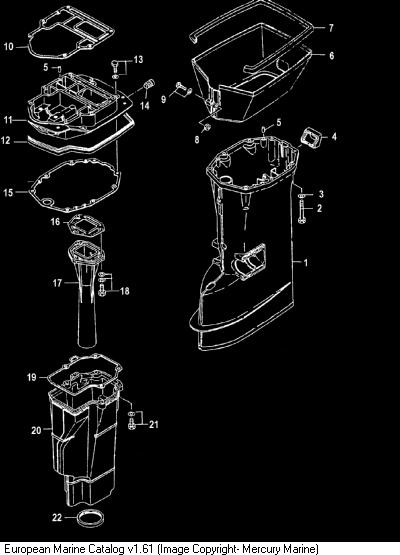 10
5
13
14
11
12
15
16
17
18
19
20
21
22
7
6
9
8
5
4
3
2
1

European Marine Catalog v1.61 (Image Copyright- Mercury Marine)