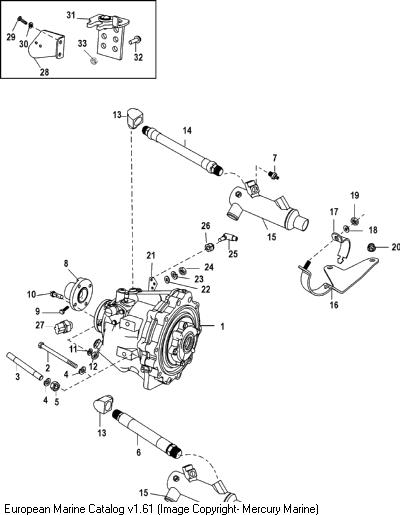 31
29
30
33
32
28
13
14
7
19
17
18
20
26
25
15
21
24
23
22
16
8
10
9
27
1
11
12
2
3
4
4
5
13
6
15
European Marine Catalog v1.61 (Image Copyright- Mercury Marine)