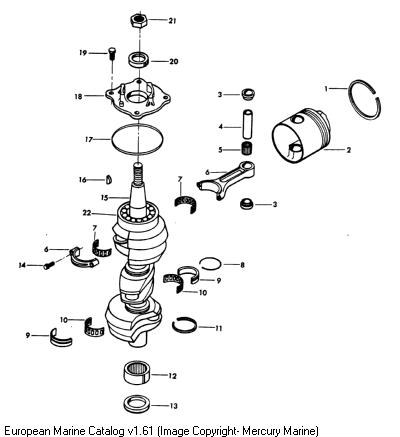 21
19
20
18
3
1
4
17
5
2
6
16
7
15
3
22
7
6
14
8
9
10
10
11
9
12
13

European Marine Catalog v1.61 (Image Copyright- Mercury Marine)