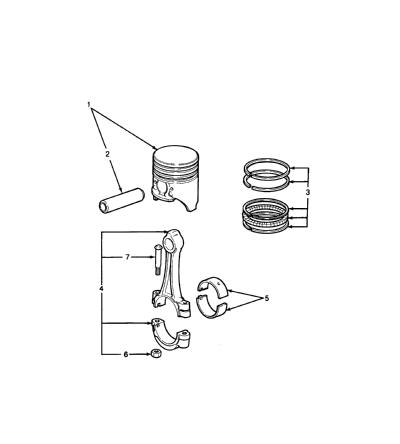 1
2
3
7
4
5
6