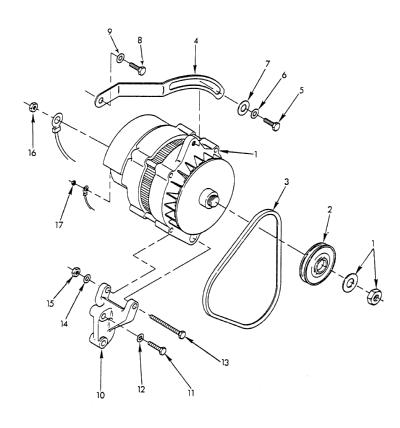 9
8
4
7
6
5
16
1
3
17
2
1
15
14
13
10
12
11