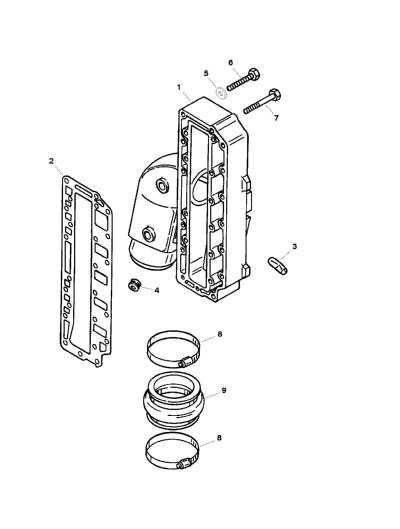 6
5
1
7
2
3
4
8
9
8