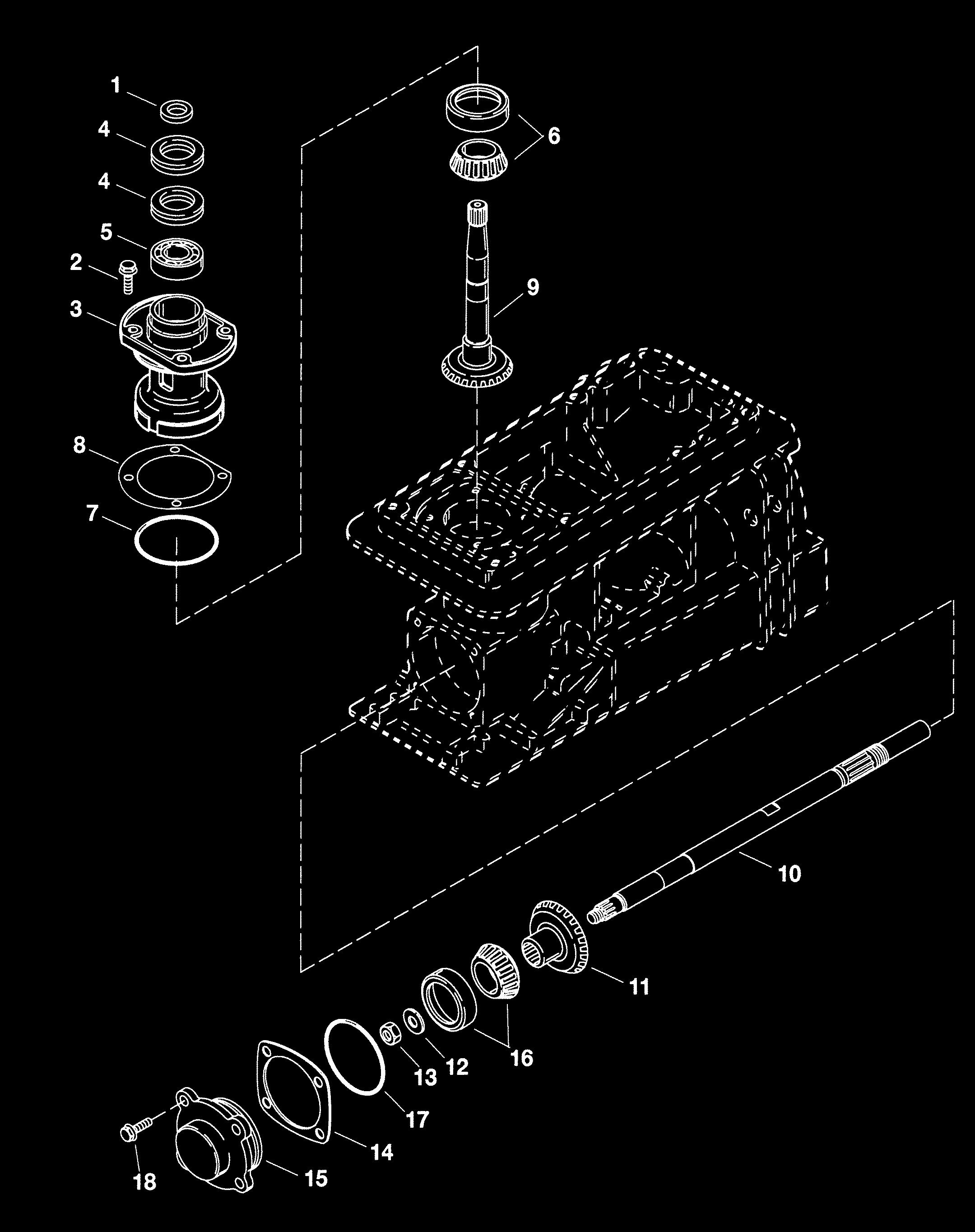 1
4
4
5
2
3
8
7
6
9
10
11
16
12
13
17
14
15
18