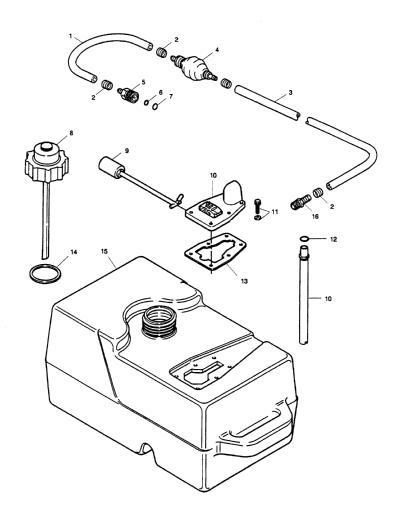 1
2
4
2
5
6
7
3
8
9
10
11
2
16
12
14
15
13
10