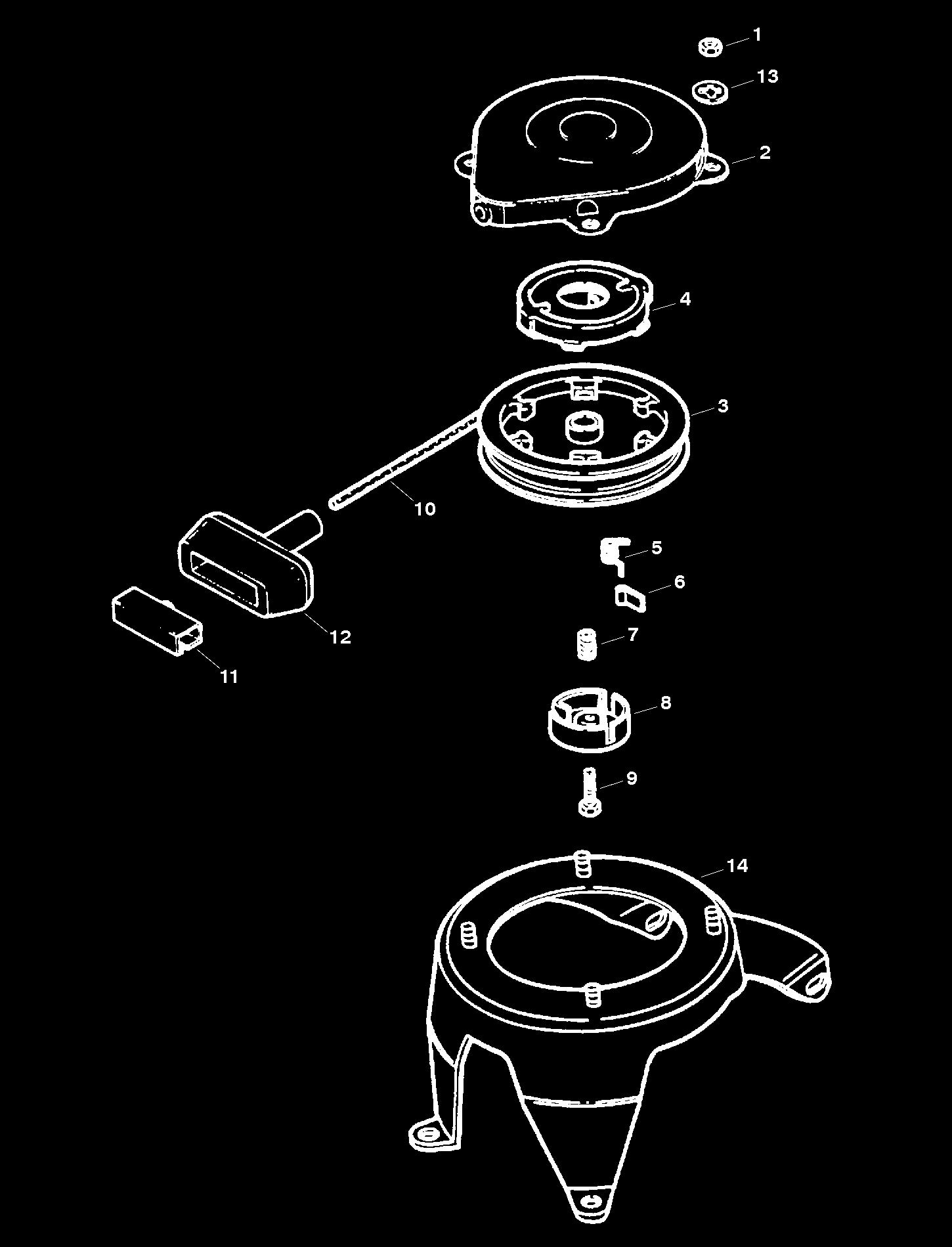 1
13
2
4
3
10
5
6
12
7
11
8
9
14