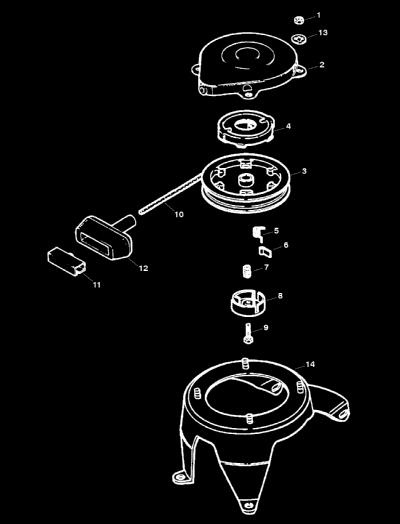 1
13
2
4
3
10
5
6
12
7
11
8
9
14