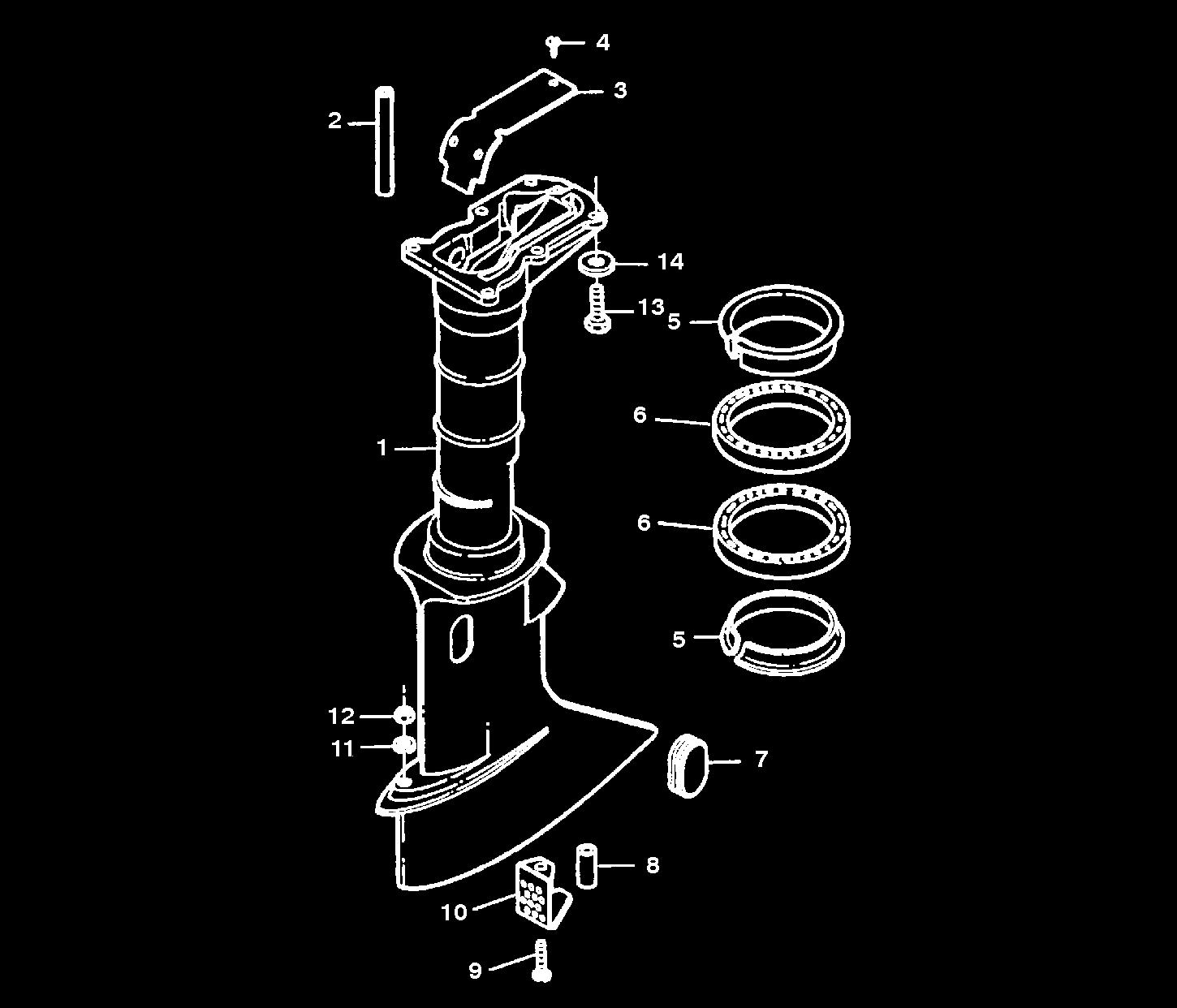 4
3
2
14
13
5
6
1
6
5
12
11
7
8
10
9