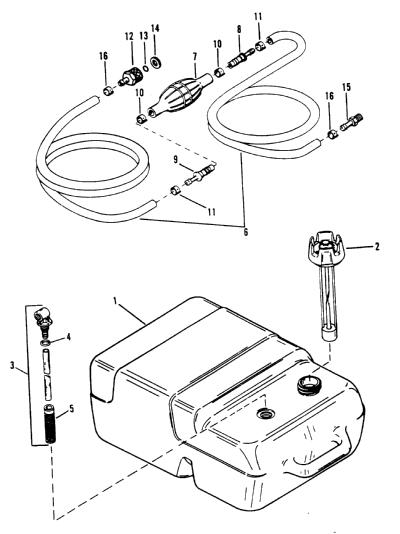 16
12
13
14
7
10
8
11
10
16
15
9
11
6
2
1
4
3
5