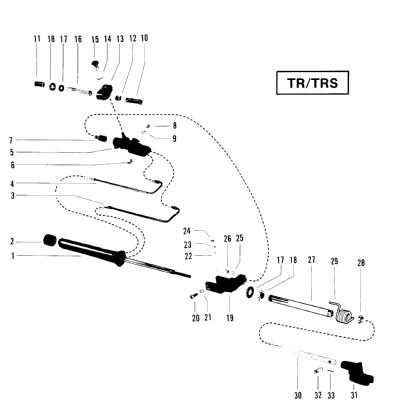 11 18 17 16 15 14 13 12 10

TR/TRS

8
9
7
5
6
4
3
24
23
22
26 25
2
1
17 18 27 29 28
20 21 19
30 32 33 31