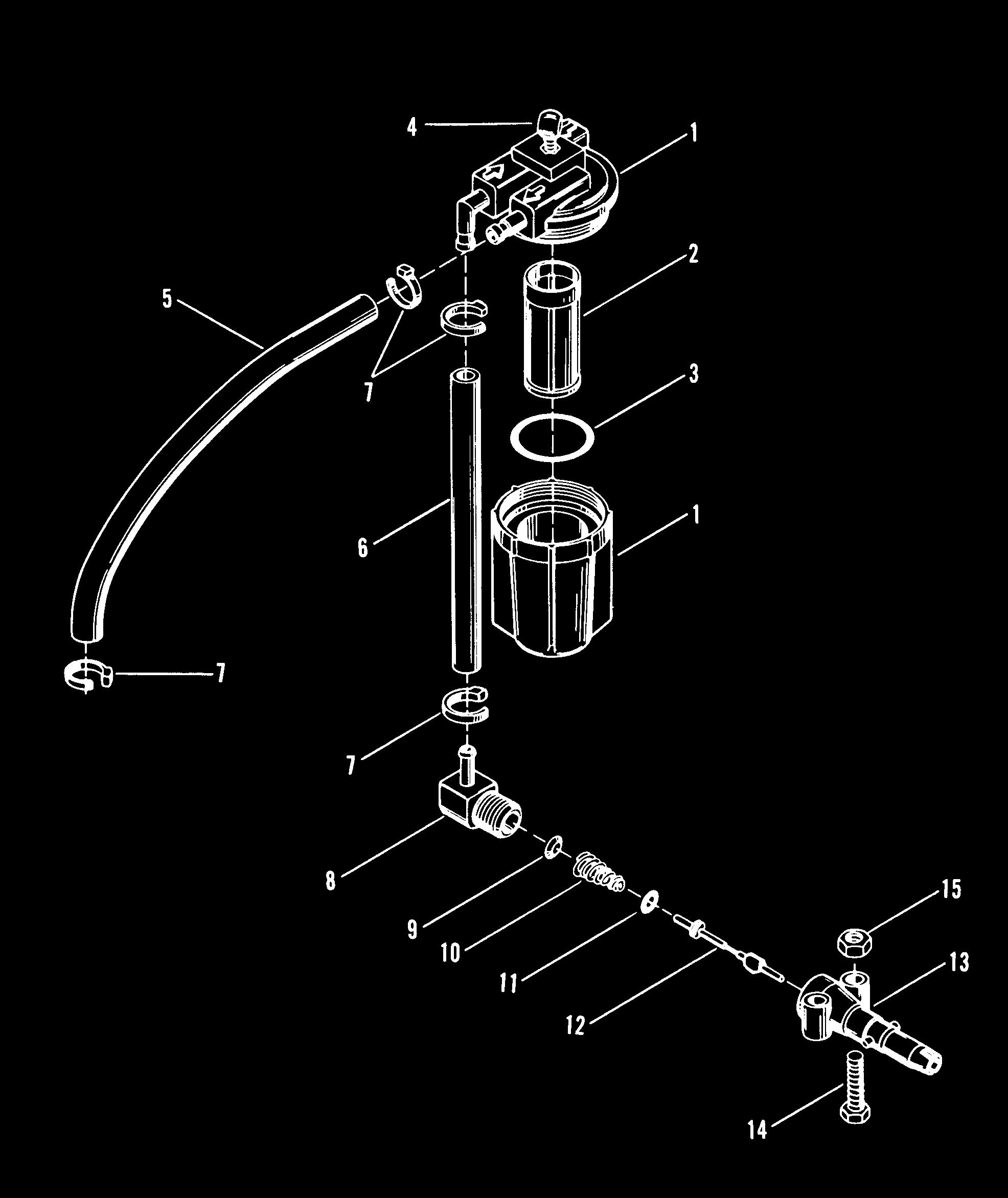 4
1
2
5
7
3
6
1
7
7
8
9
10
11
12
15
13
14