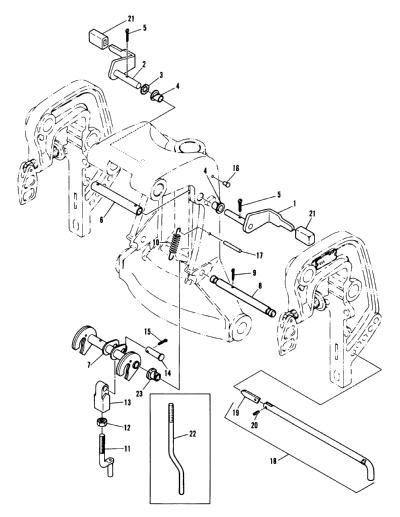 21
5
2
3
4
16
4
5
1
21
6
10
17
9
8
15
7
14
23
13
12
11
22
19
20
18