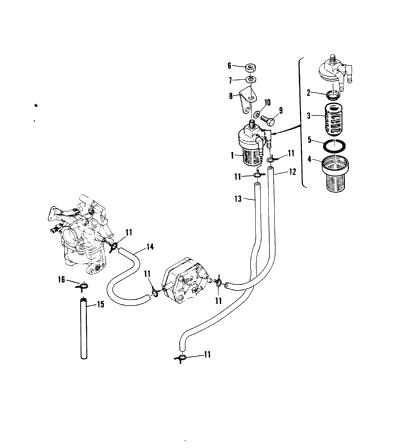 6
7
8
10
9
2
3
5
4
1
11
11
12
13
11
14
11
11
16
15
11