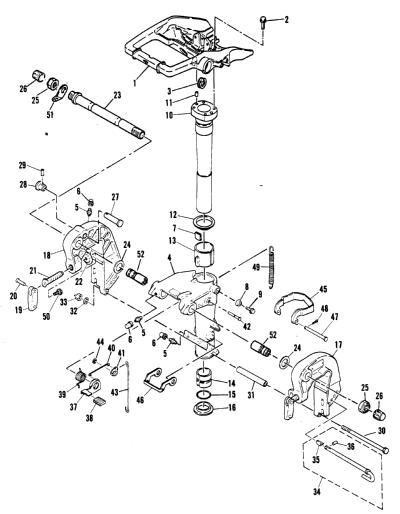 2
1
3
11
10
26
25
51
23
29
28
6
5
27
12
7
13
18
24
52
4
49
21
22
20
19
50
33
32
8
9
45
48
47
42
6
5
6
5
52
24
17
44
40
41
39
37
38
43
46
14
15
16
31
25
26
30
36
35
34