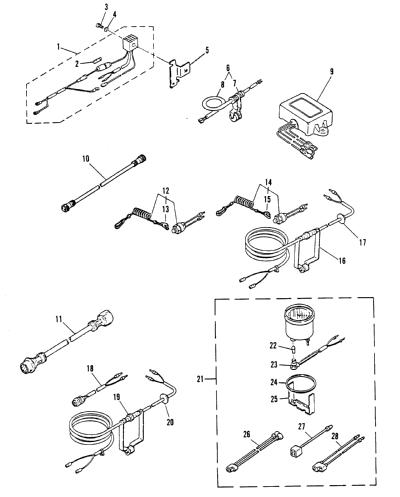 3
4
1
2
5
6
8
7
9
10
12
13
14
15
17
16
11
18
19
20
21
22
23
24
25
26
27
28