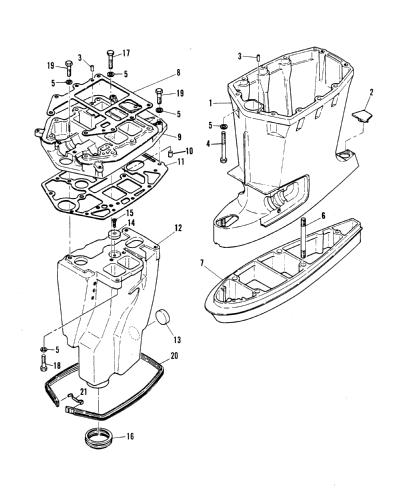 3
17
19
5
5
8
19
5
9
10
11
15
14
12
13
5
18
20
21
16
3
1
2
5
4
6
7