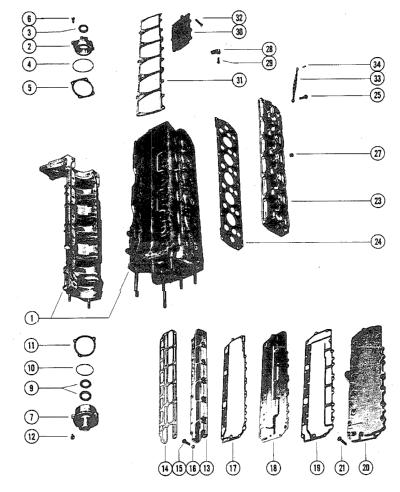 6
3
2
4
5
32
30
28
29
31
34
33
25
27
23
24
1
11
10
9
7
12
14
15
16
13
17
18
19
21
20