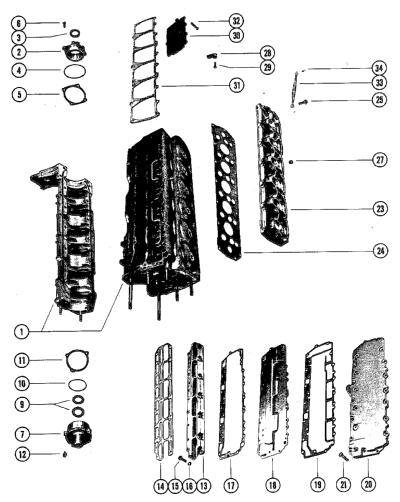 6
3
2
4
5
32
30
28
29
31
34
33
25
27
23
24
1
11
10
9
7
12
14
15
16
13
17
18
19
21
20