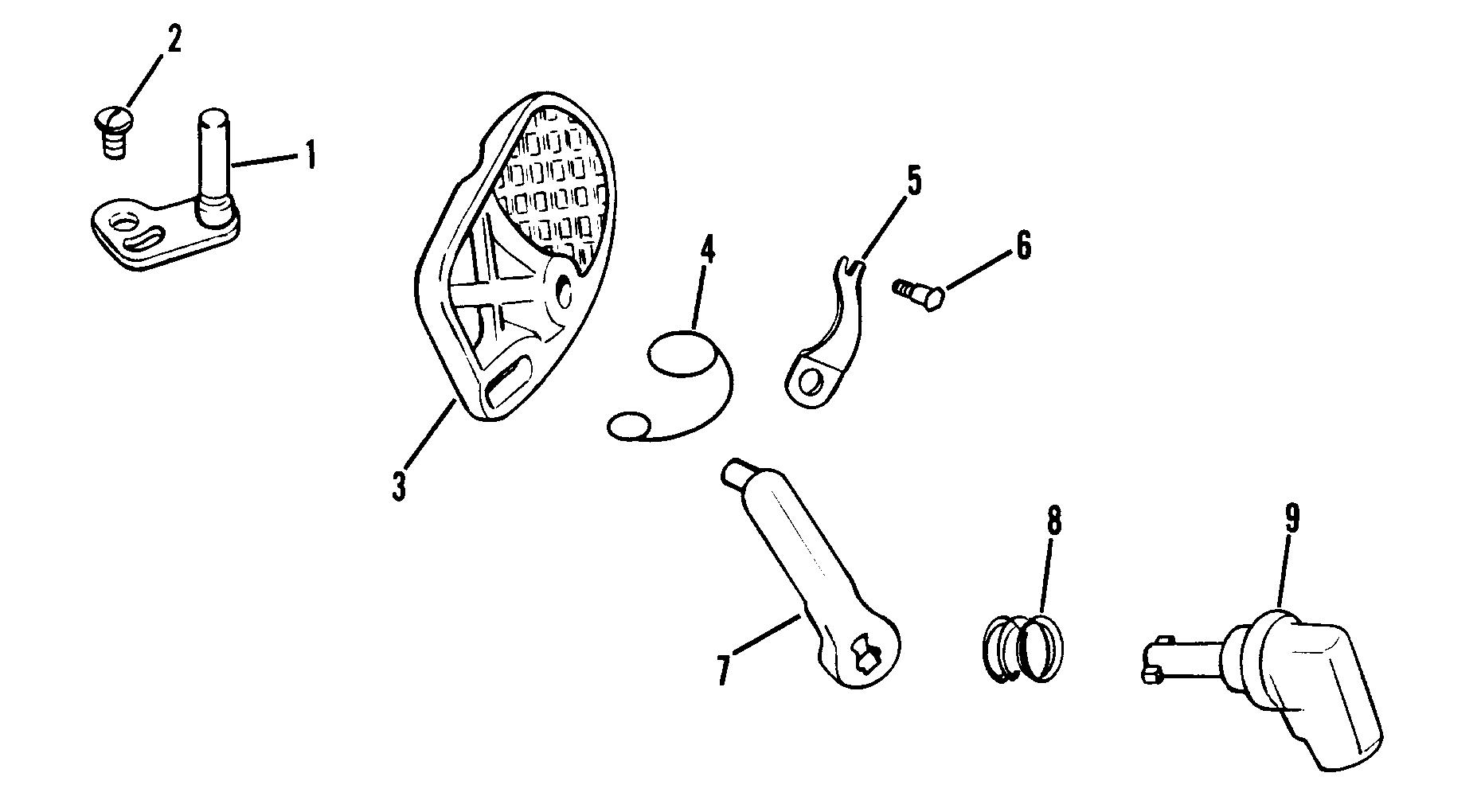 2
1
5
4
6
3
8
9
7