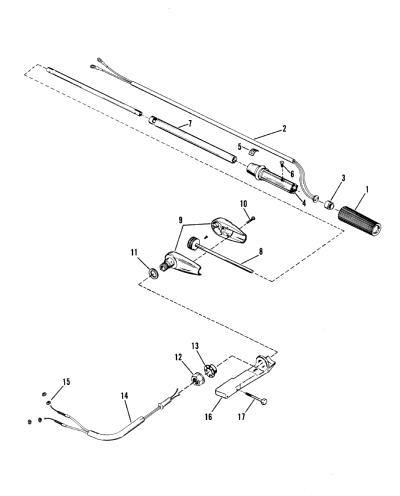 7
2
5
6
3
1
4
10
9
8
11
13
12
15
14
16
17