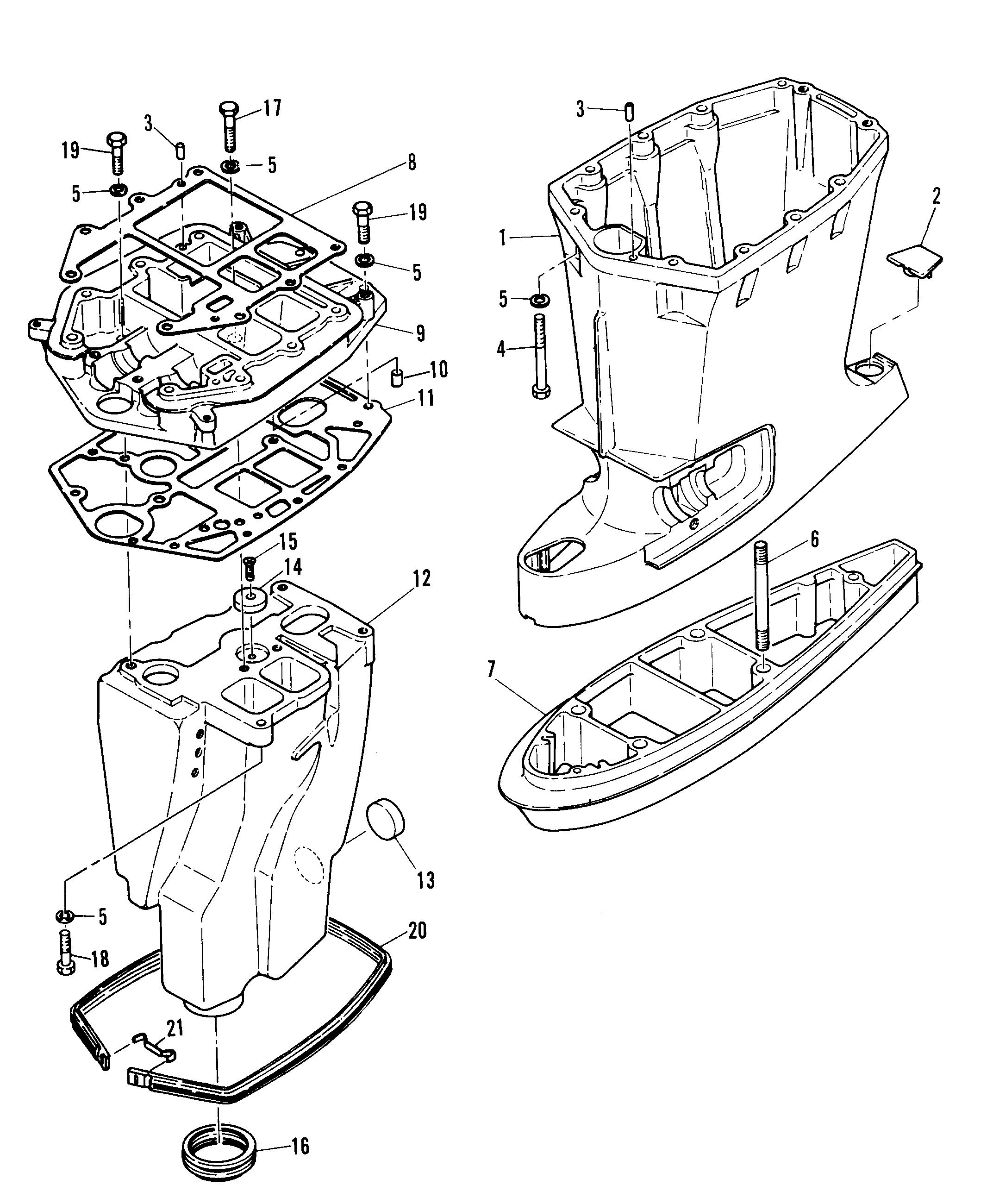 17
3
19
5
5
8
19
5
9
10
11
15
14
12
13
5
18
20
21
16
3
1
2
5
4
6
7