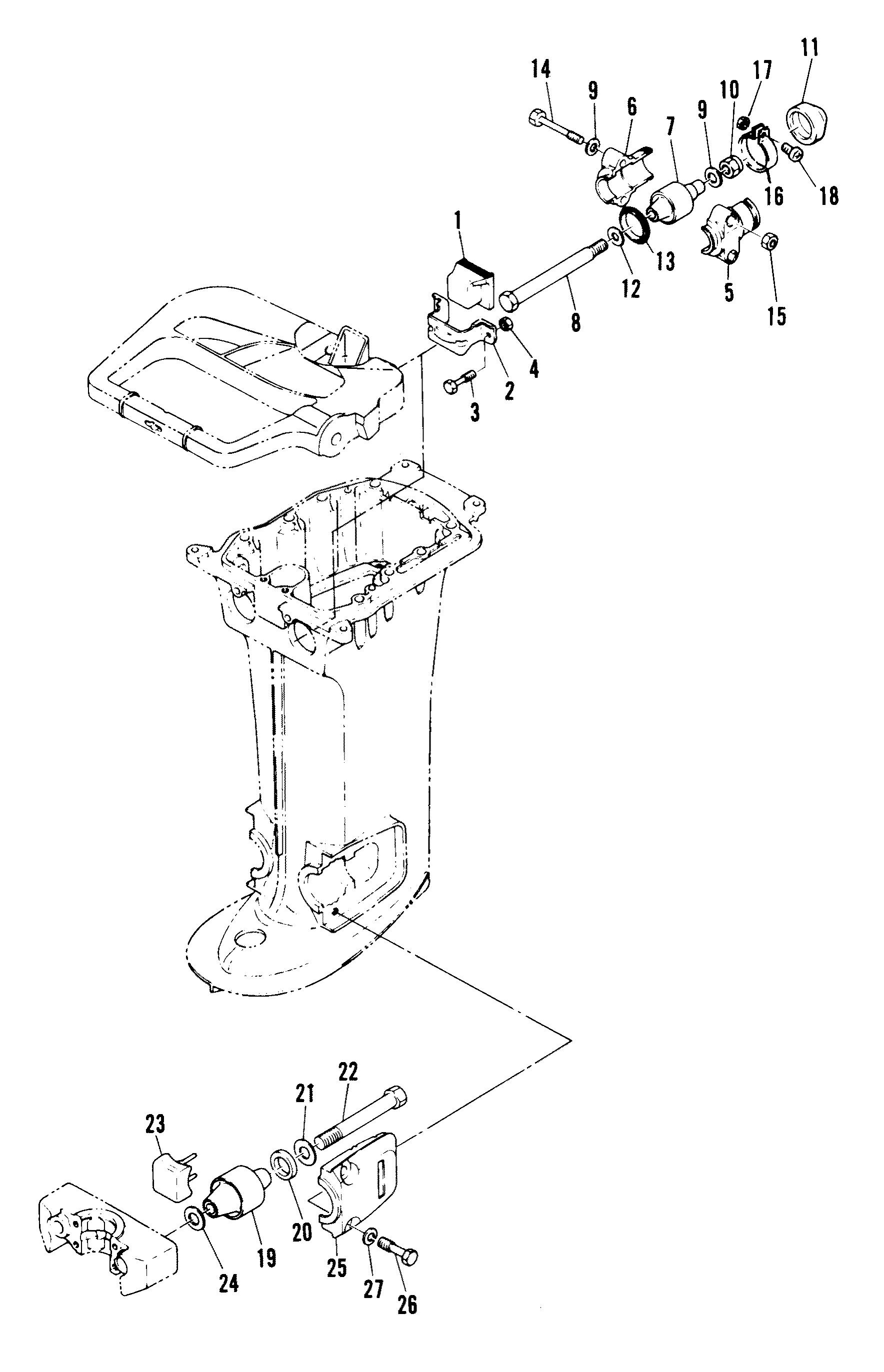 14
9
6
7
9
10
17
11
16
18
1
13
12
5
15
8
4
2
3
22
21
23
20
19
24
25
27
26