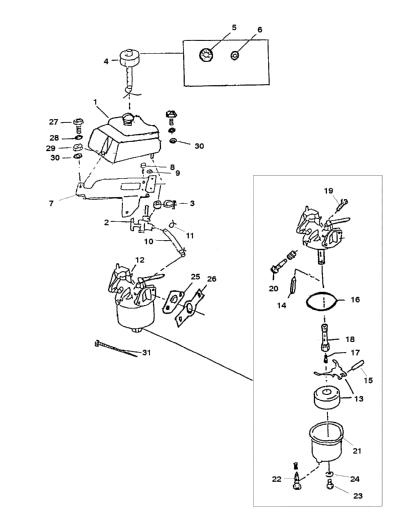 5
6
4
1
27
28
29
30
30
8
9
7
3
2
11
10
12
25
26
31
19
20
14
16
18
17
15
13
21
22
24
23