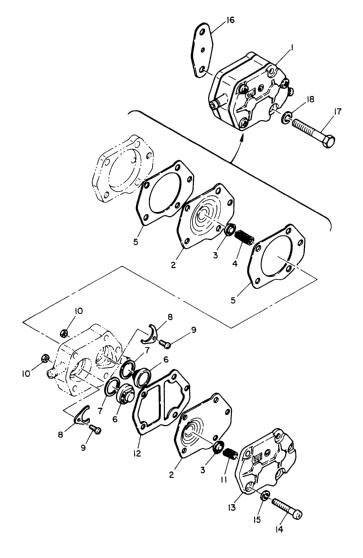 16
1
18
17
5
2
3
4
5
10
8
9
10
7
6
7
6
8
9
12
2
3
11
13
15
14