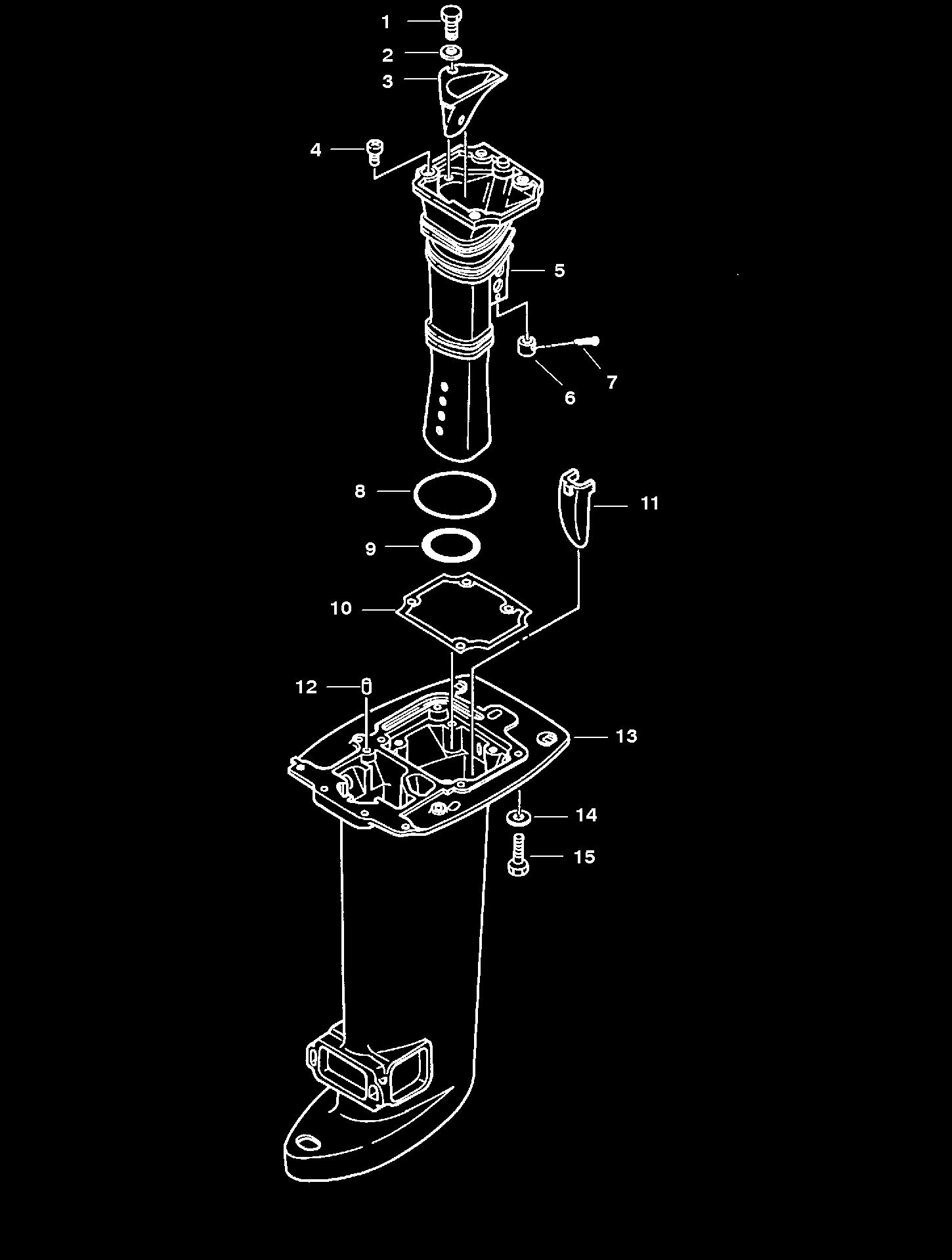 1
2
3
4
5
7
6
8
11
9
10
12
13
14
15