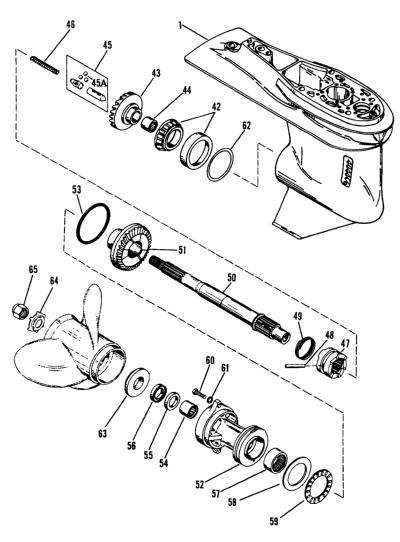 46
45
45A
43
44
42
62
1
53
51
50
65
64
49
48
47
60
61
63
56
55
54
52
57
58
59