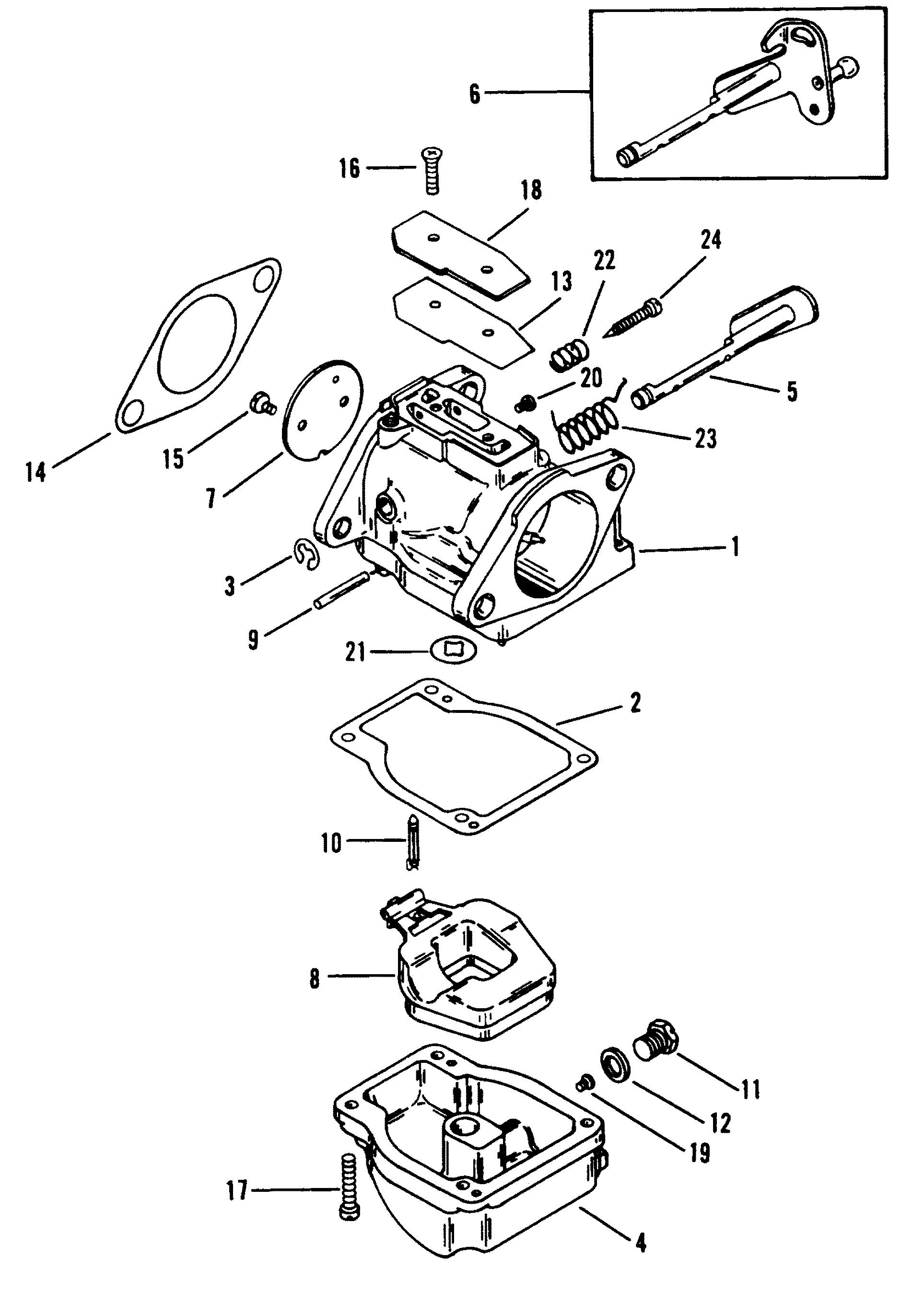 6
16
18
24
22
13
20
5
23
14
15
7
1
3
9
21
2
10
8
11
12
19
17
4