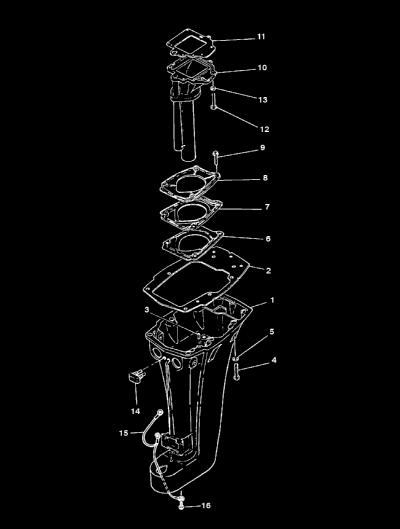 11
10
13
12
9
8
7
6
2
1
3
5
4
14
15
16