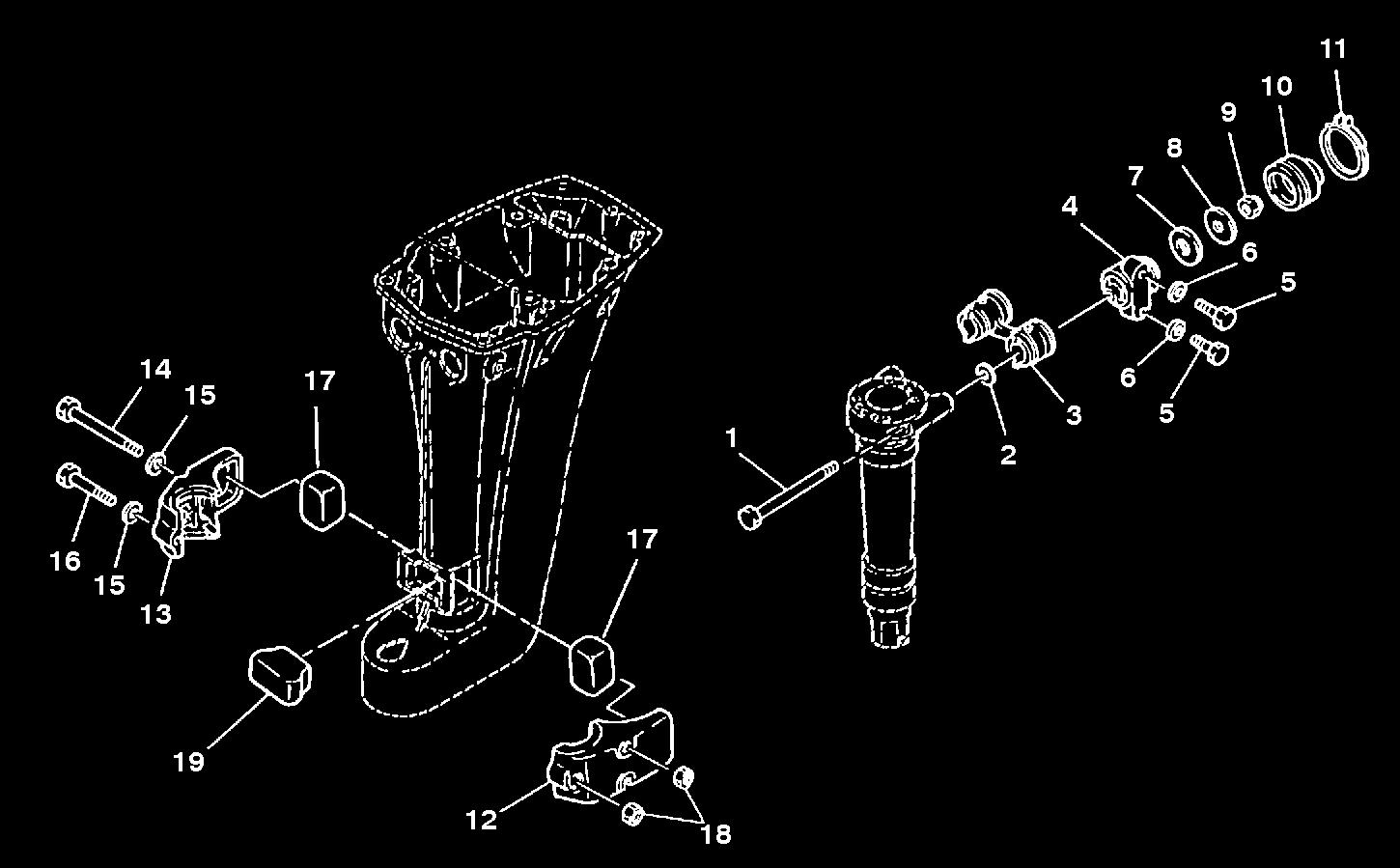 11
10
9
8
7
4
6
5
6
5
3
2
1
14
15
17
16
15
13
17
19
12
18