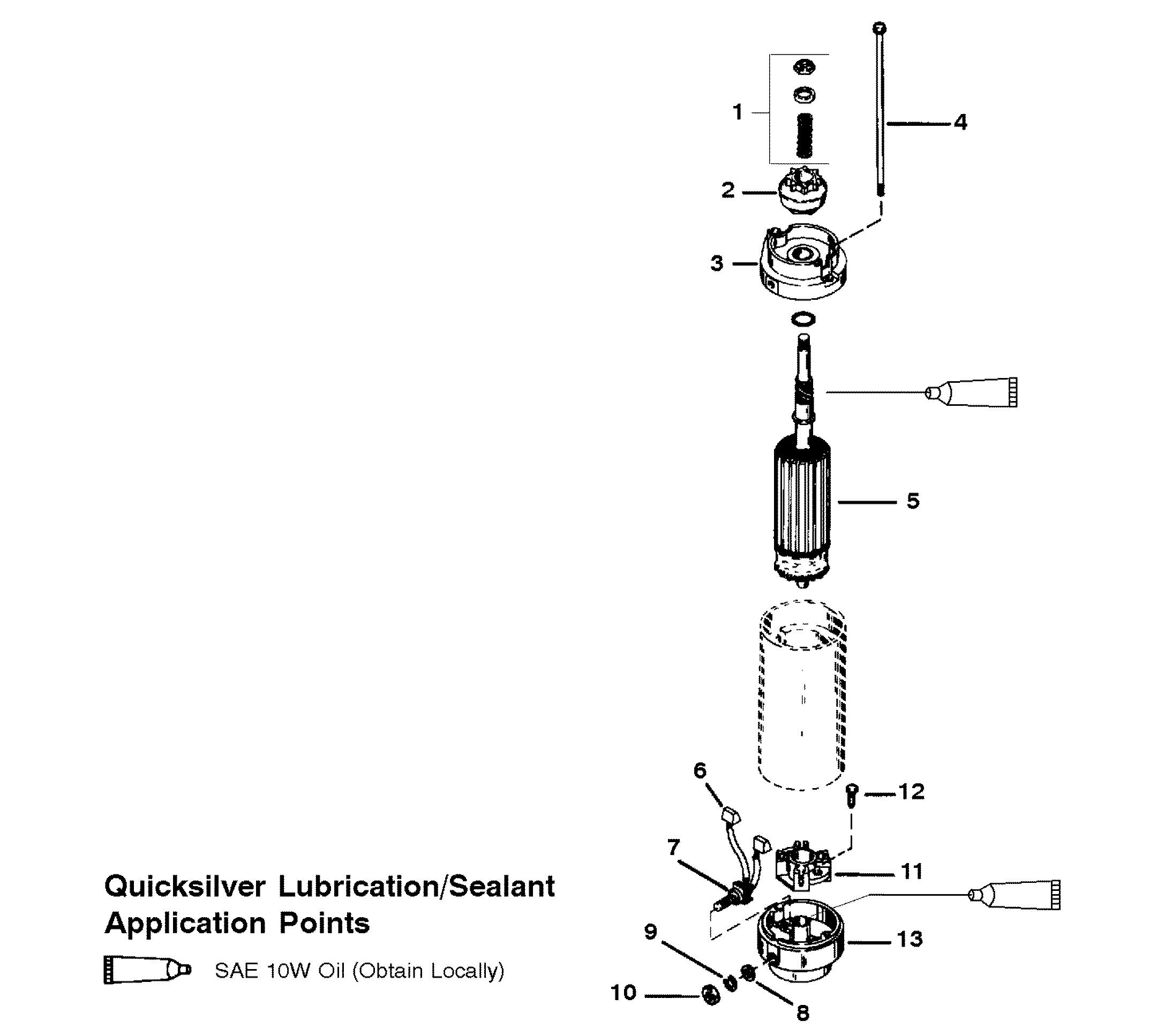 1
4
2
3
5
6
12
7
11
13
9
10
8

Quicksilver Lubrication/Sealant Application Points

SAE 10W Oil (Obtain Locally)