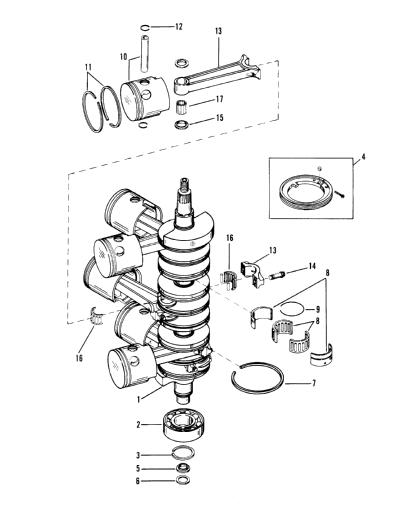 12
13
10
11
17
15
4
16
13
14
8
9
8
16
7
1
2
3
5
6