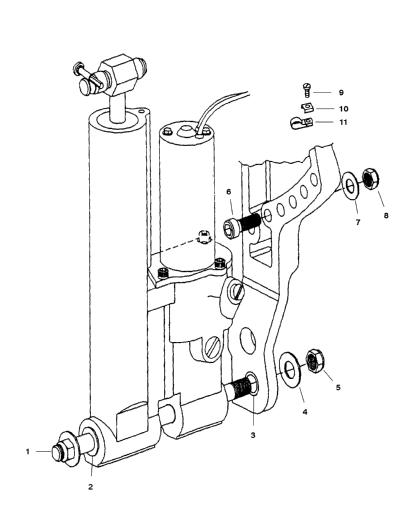 9
10
11
6
7
8
5
4
3
1
2