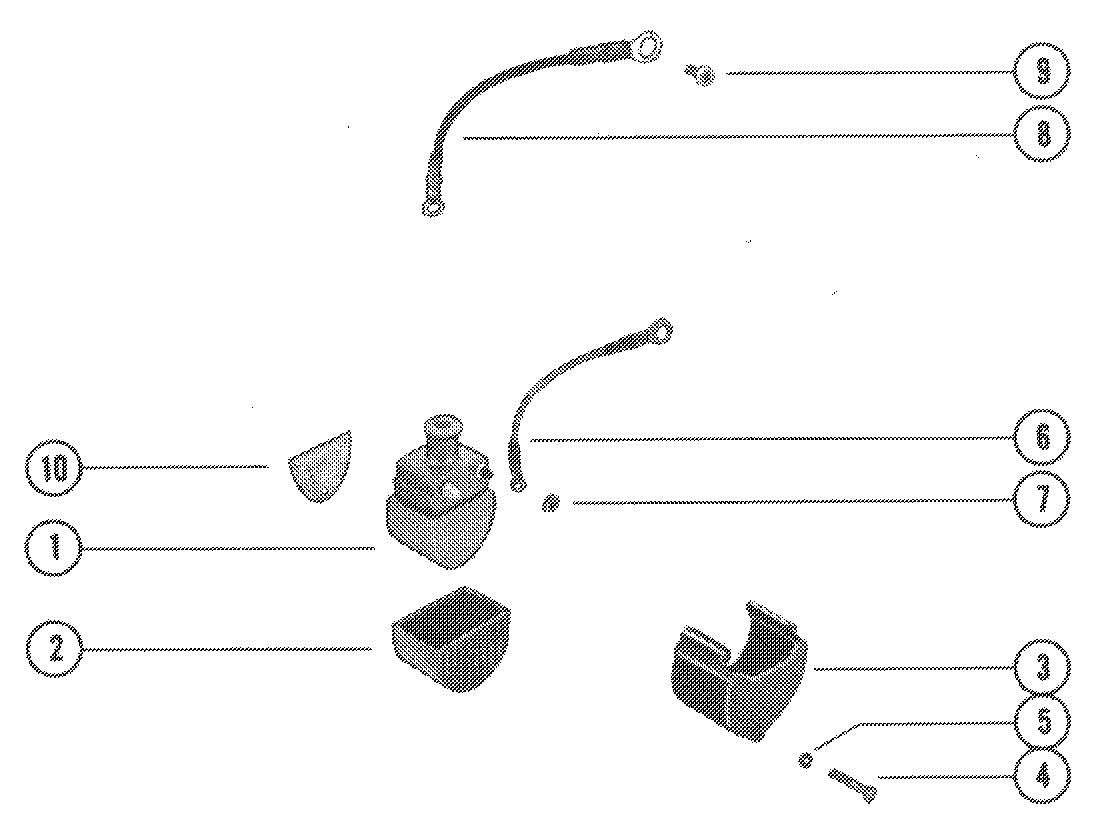 9
8
6
10
7
1
2
3
5
4