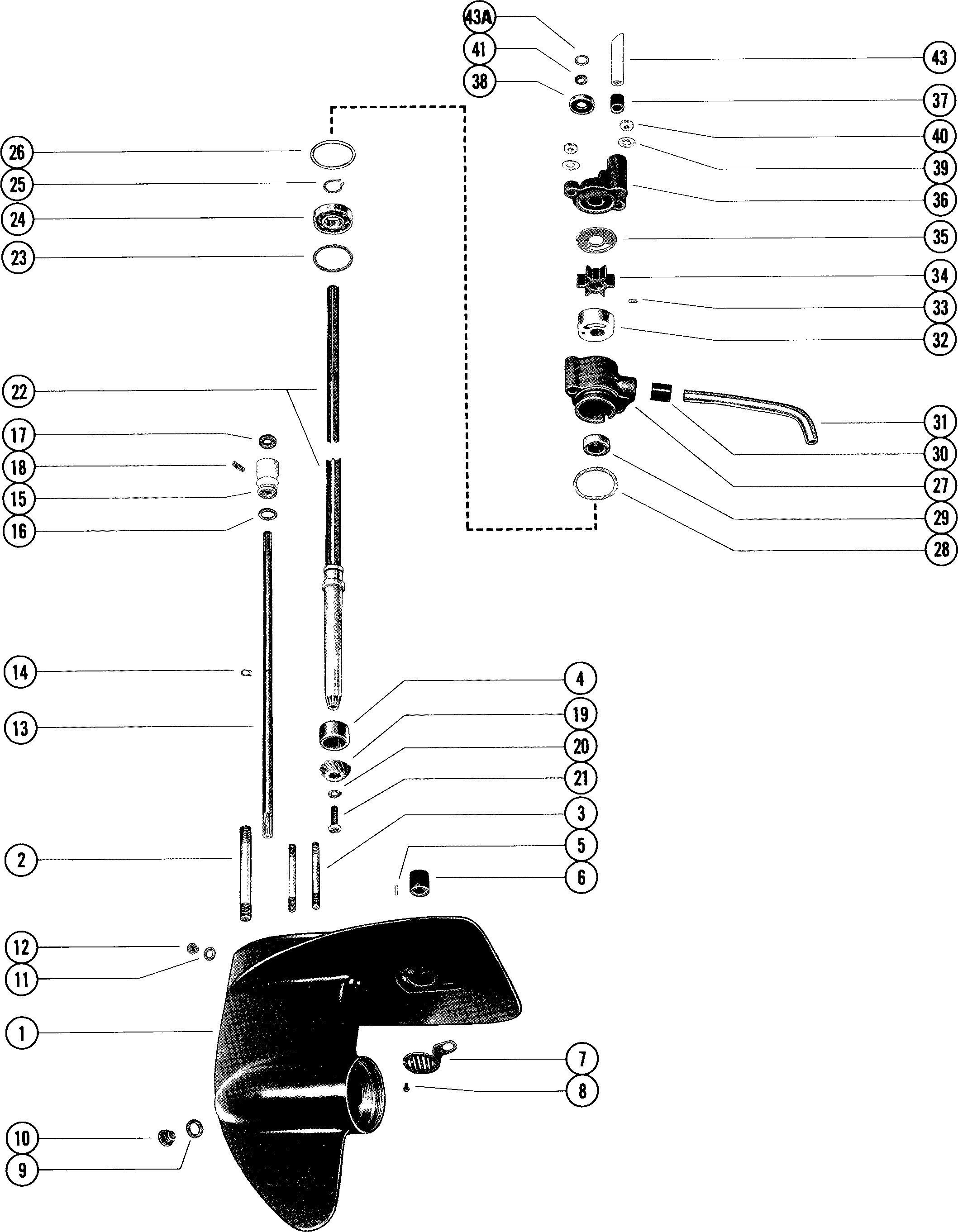 43A
41
38
43
37
40
39
36
35
34
33
32
31
30
27
29
28
26
25
24
23
22
17
18
15
16
14
13
4
19
20
21
3
5
6
2
12
11
1
7
8
10
9