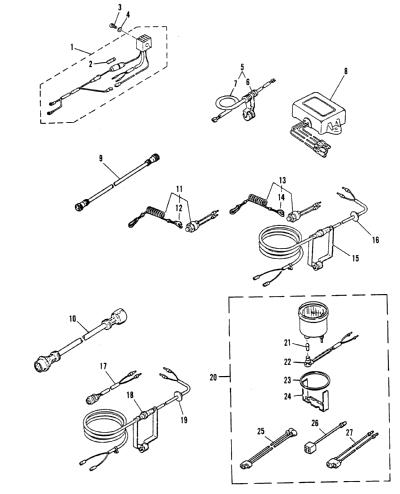 3
4
1
2
5
7
6
8
9
11
12
13
14
16
15
10
17
18
19
20
21
22
23
24
25
26
27