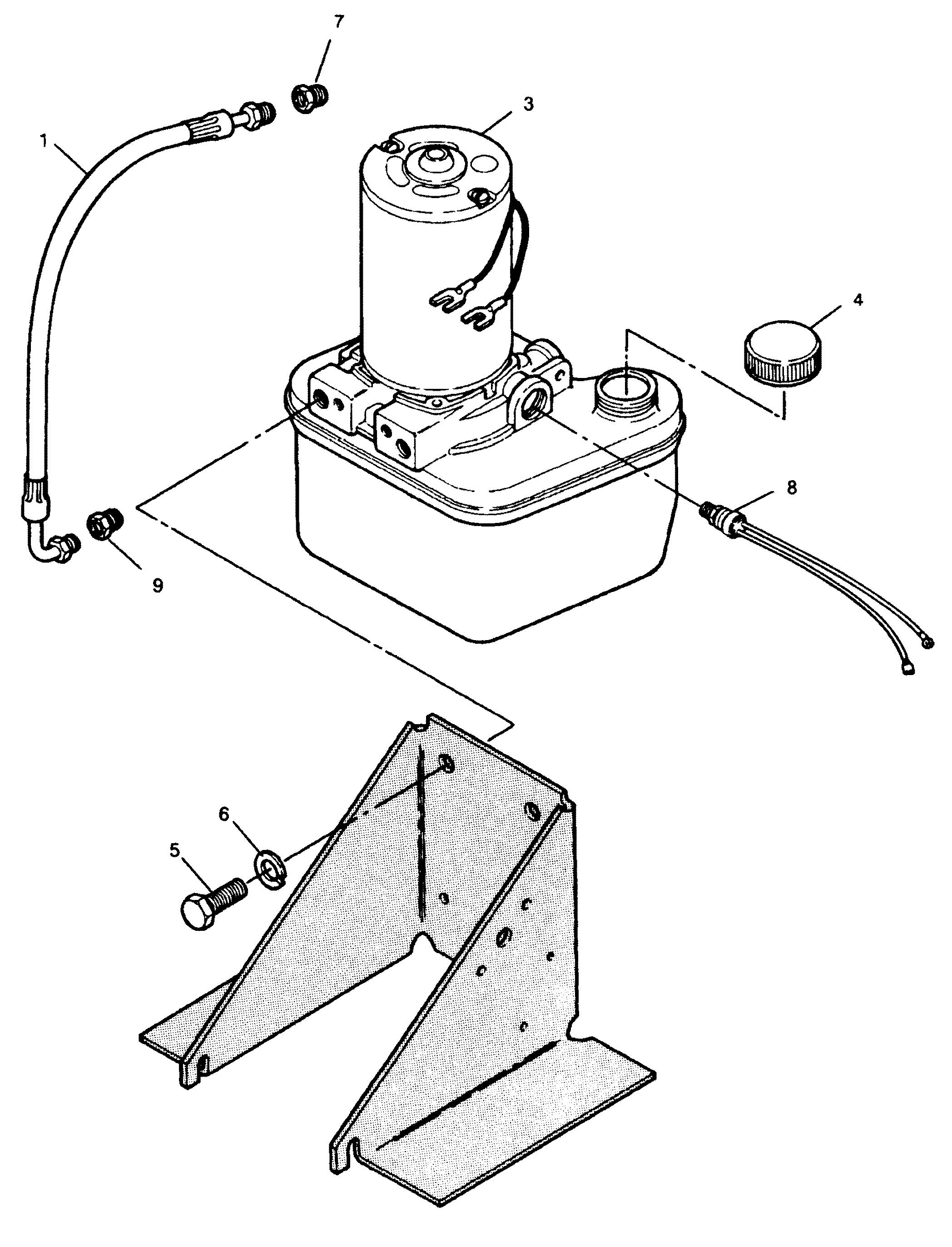 7
3
1
4
8
9
6
5